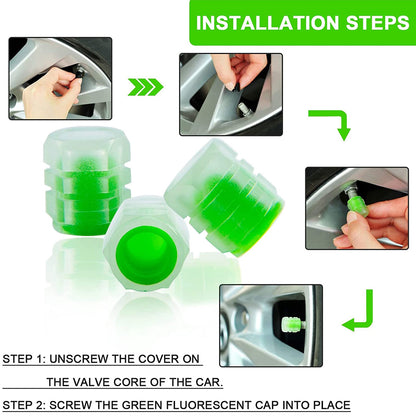 INSTALLATION STEPS

STEP 1: UNSCREW THE COVER ON THE VALVE CORE OF THE CAR.

STEP 2: SCREW THE GREEN FLUORESCENT CAP INTO PLACE